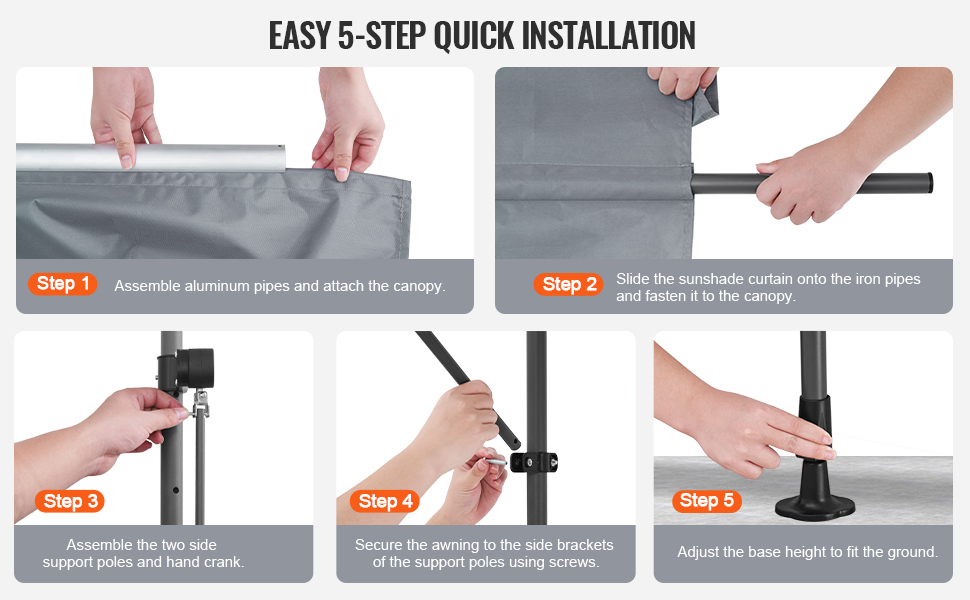 EASY 5-STEP QUICK INSTALLATION

Step 1 Assemble aluminum pipes and attach the canopy.

Step 2 Slide the sunshade curtain onto the iron pipes and fasten it to the canopy.

Step 3

Assemble the two side support poles and hand crank.

Step 4

Secure the awning to the side brackets of the support poles using screws.

Step 5

Adjust the base height to fit the ground.