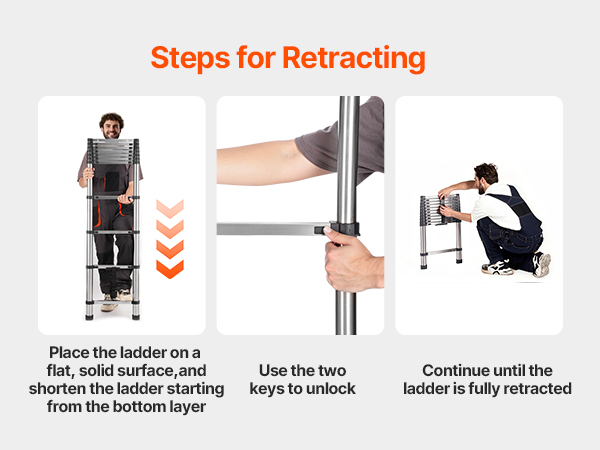 Steps for Retracting

Place the ladder on a flat, solid surface,and shorten the ladder starting from the bottom layer

Use the two keys to unlock

Continue until the ladder is fully retracted