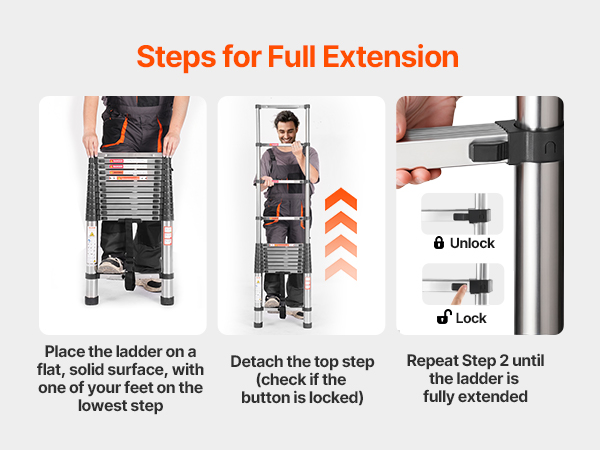 Steps for Full Extension

Unlock

Lock

Place the ladder on a flat, solid surface, with one of your feet on the lowest step

Detach the top step (check if the button is locked)

Repeat Step 2 until the ladder is fully extended