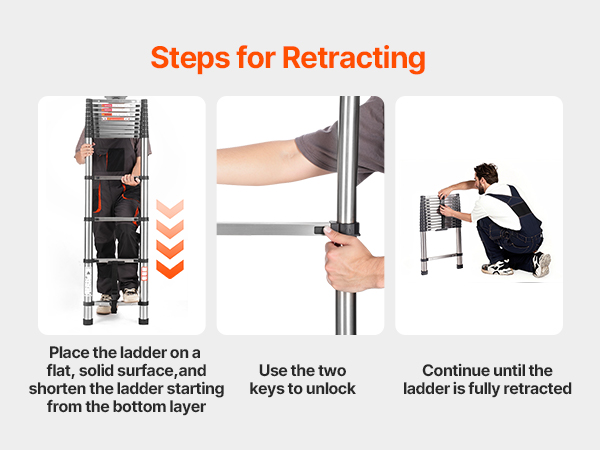 Steps for Retracting

Place the ladder on a flat, solid surface,and shorten the ladder starting from the bottom layer

Use the two keys to unlock

Continue until the ladder is fully retracted