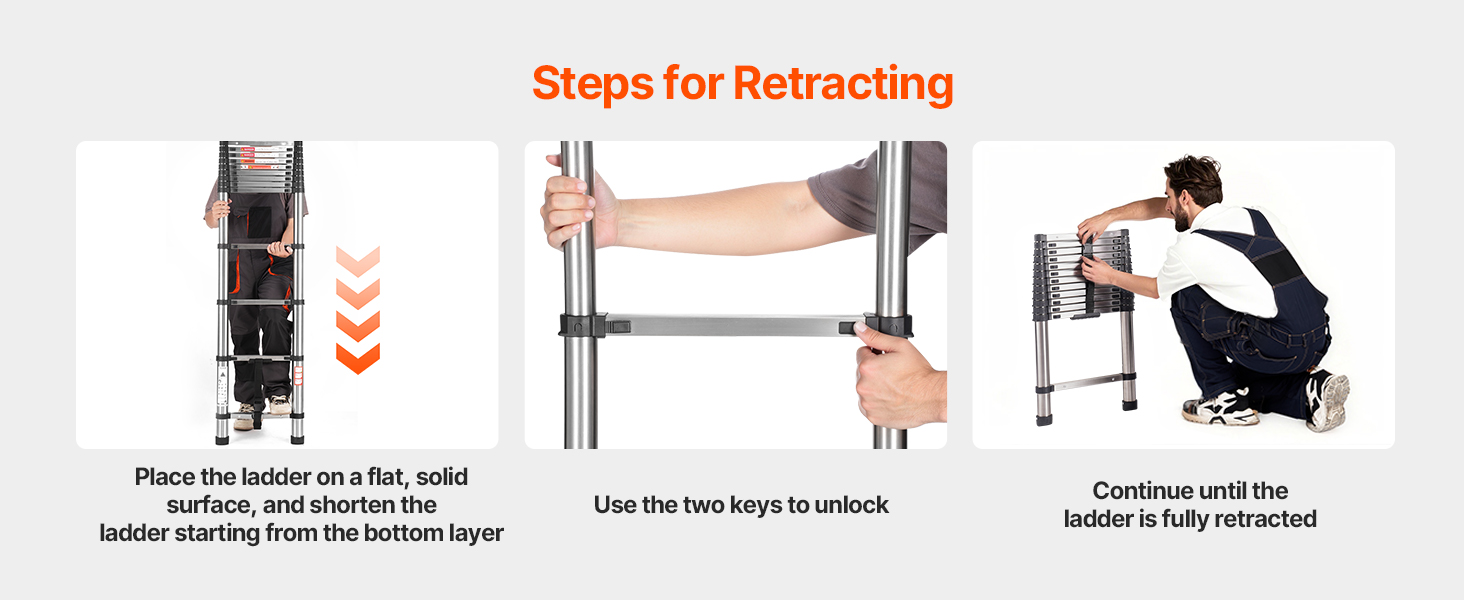 Steps for Retracting

Place the ladder on a flat, solid surface, and shorten the ladder starting from the bottom layer

Use the two keys to unlock

Continue until the ladder is fully retracted