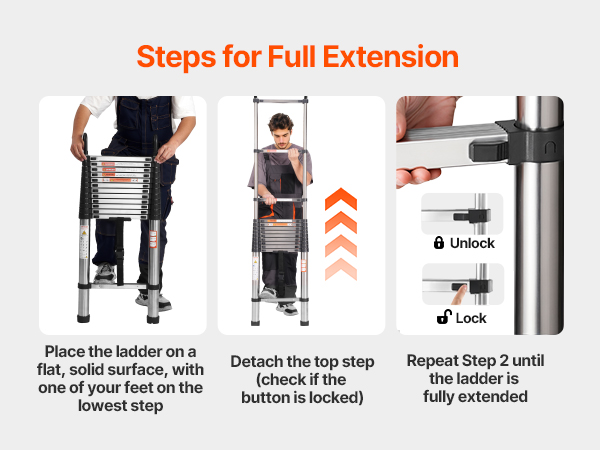 Steps for Full Extension

Unlock

Lock

Place the ladder on a flat, solid surface, with one of your feet on the lowest step

Detach the top step (check if the button is locked)

Repeat Step 2 until the ladder is fully extended