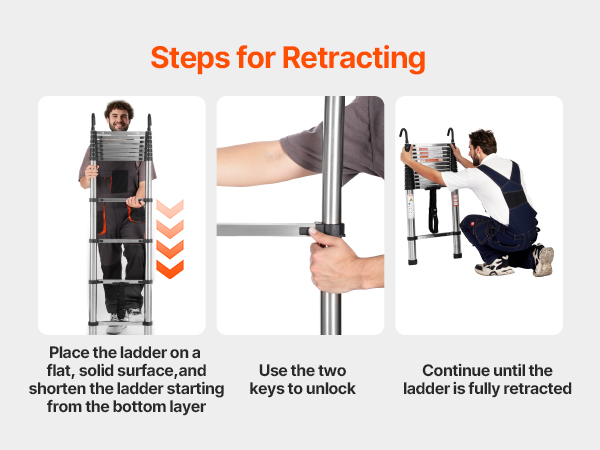 Steps for Retracting

Place the ladder on a flat, solid surface,and shorten the ladder starting from the bottom layer

Use the two keys to unlock

Continue until the ladder is fully retracted