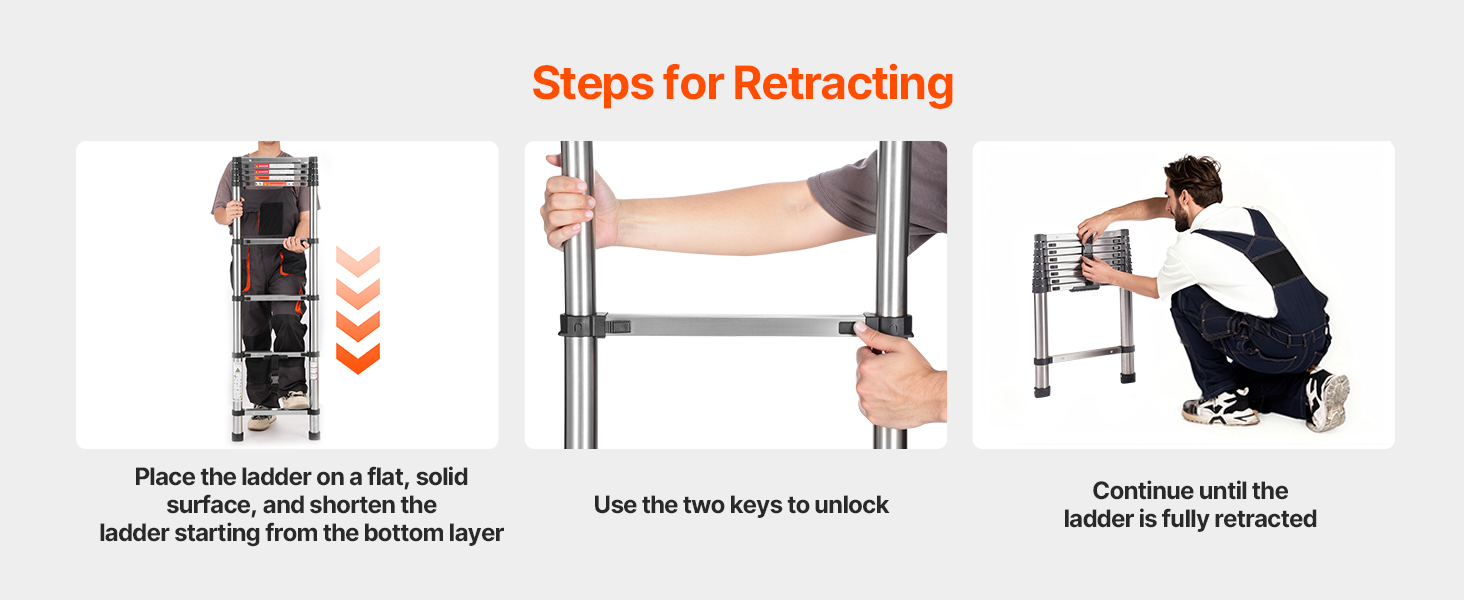 Steps for Retracting

Place the ladder on a flat, solid surface, and shorten the ladder starting from the bottom layer

Use the two keys to unlock

Continue until the ladder is fully retracted