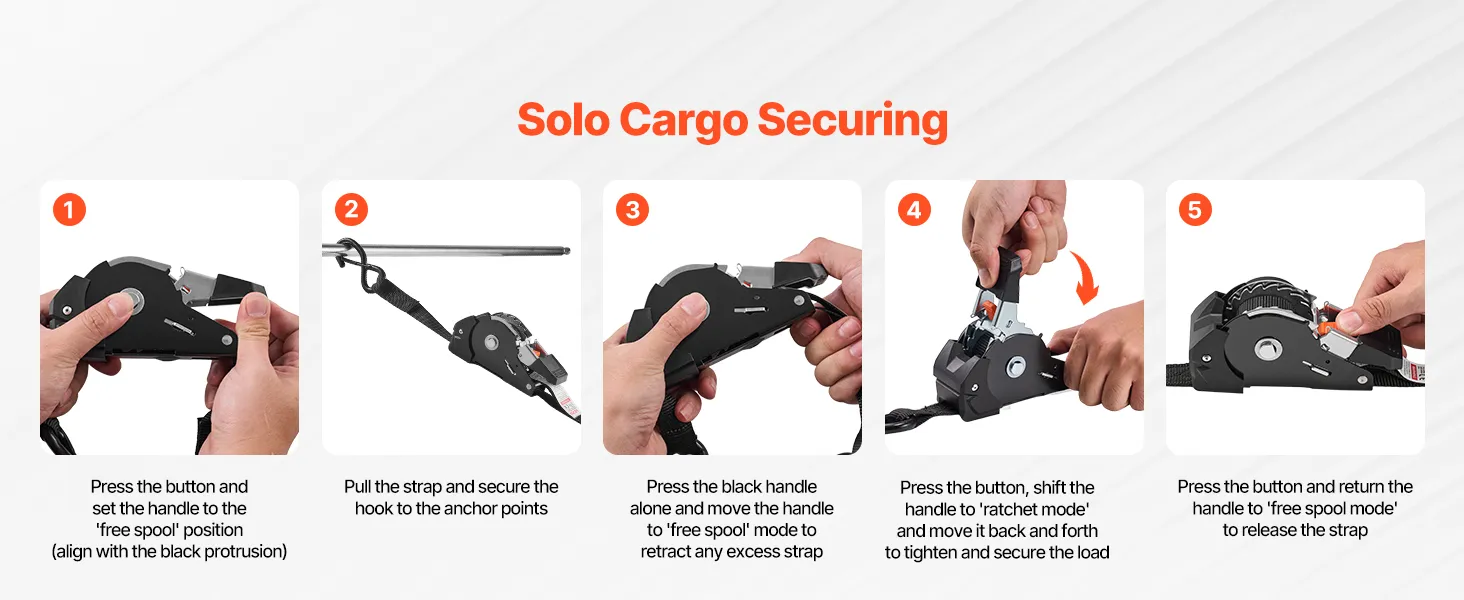 Solo Cargo Securing

1

Press the button and set the handle to the 'free spool' position (align with the black protrusion)

2

Pull the strap and secure the hook to the anchor points

3

Press the black handle alone and move the handle to 'free spool' mode to retract any excess strap

4

Press the button, shift the handle to 'ratchet mode' and move it back and forth to tighten and secure the load

5

Press the button and return the handle to 'free spool mode' to release the strap