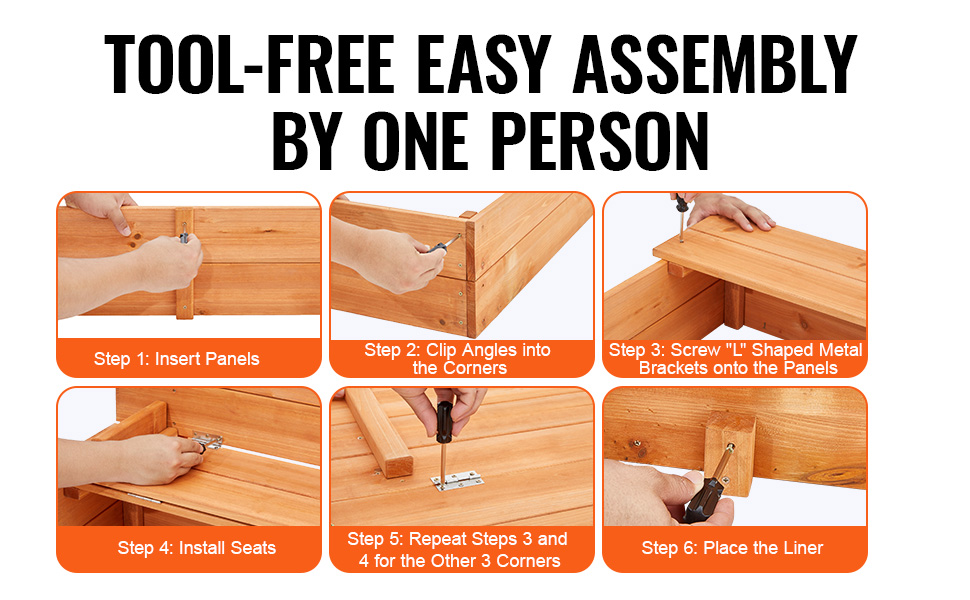 TOOL-FREE EASY ASSEMBLY BY ONE PERSON

Step 1: Insert Panels

Step 2: Clip Angles into the Corners

Step 3: Screw "L" Shaped Metal Brackets onto the Panels

Step 4: Install Seats

Step 5: Repeat Steps 3 and 4 for the Other 3 Corners

Step 6: Place the Liner