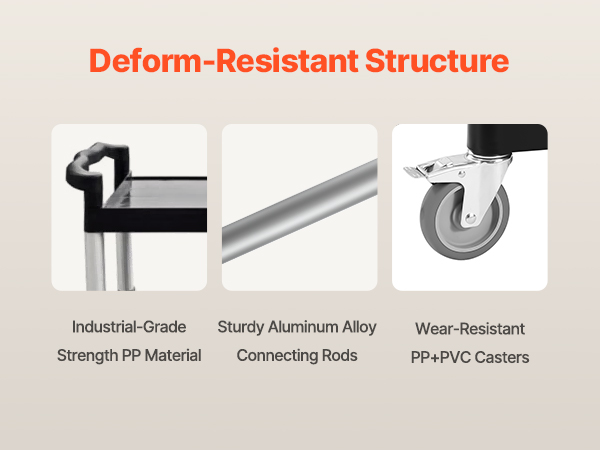 Deform-Resistant Structure

Industrial-Grade Strength PP Material

Sturdy Aluminum Alloy Connecting Rods

Wear-Resistant PP+PVC Casters