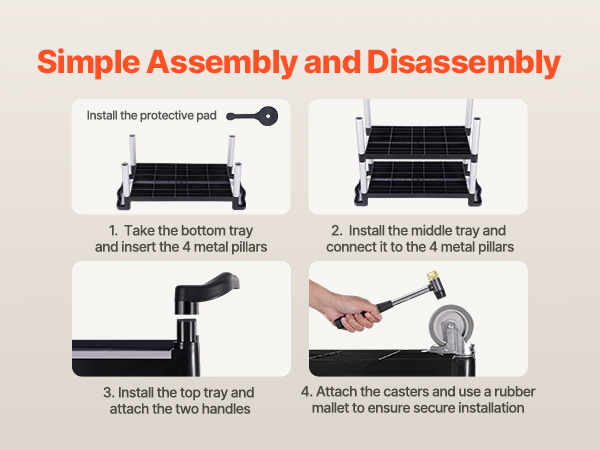 Simple Assembly and Disassembly

Install the protective pad

1. Take the bottom tray and insert the 4 metal pillars

2. Install the middle tray and connect it to the 4 metal pillars

3. Install the top tray and attach the two handles

4. Attach the casters and use a rubber mallet to ensure secure installation