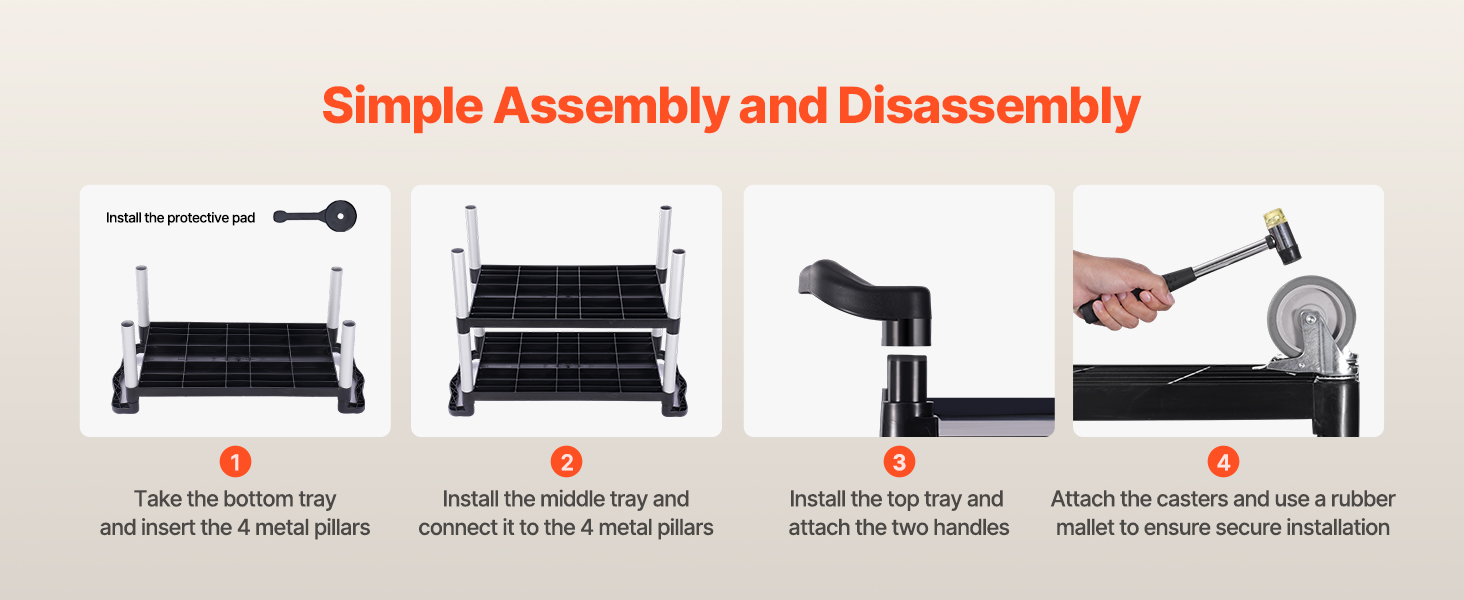 Simple Assembly and Disassembly

Install the protective pad

1
Take the bottom tray and insert the 4 metal pillars

2
Install the middle tray and connect it to the 4 metal pillars

3
Install the top tray and attach the two handles

4
Attach the casters and use a rubber mallet to ensure secure installation