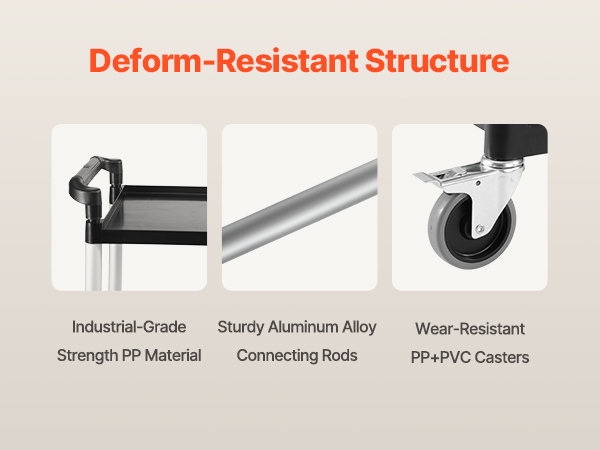 Deform-Resistant Structure

Industrial-Grade Strength PP Material

Sturdy Aluminum Alloy Connecting Rods

Wear-Resistant PP+PVC Casters