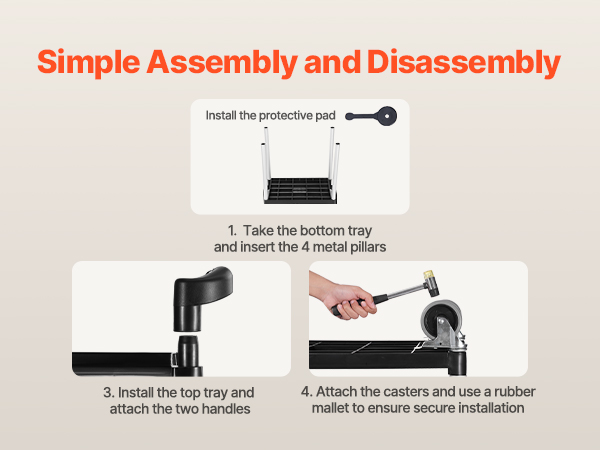 Simple Assembly and Disassembly

Install the protective pad

1. Take the bottom tray and insert the 4 metal pillars

3. Install the top tray and attach the two handles

4. Attach the casters and use a rubber mallet to ensure secure installation