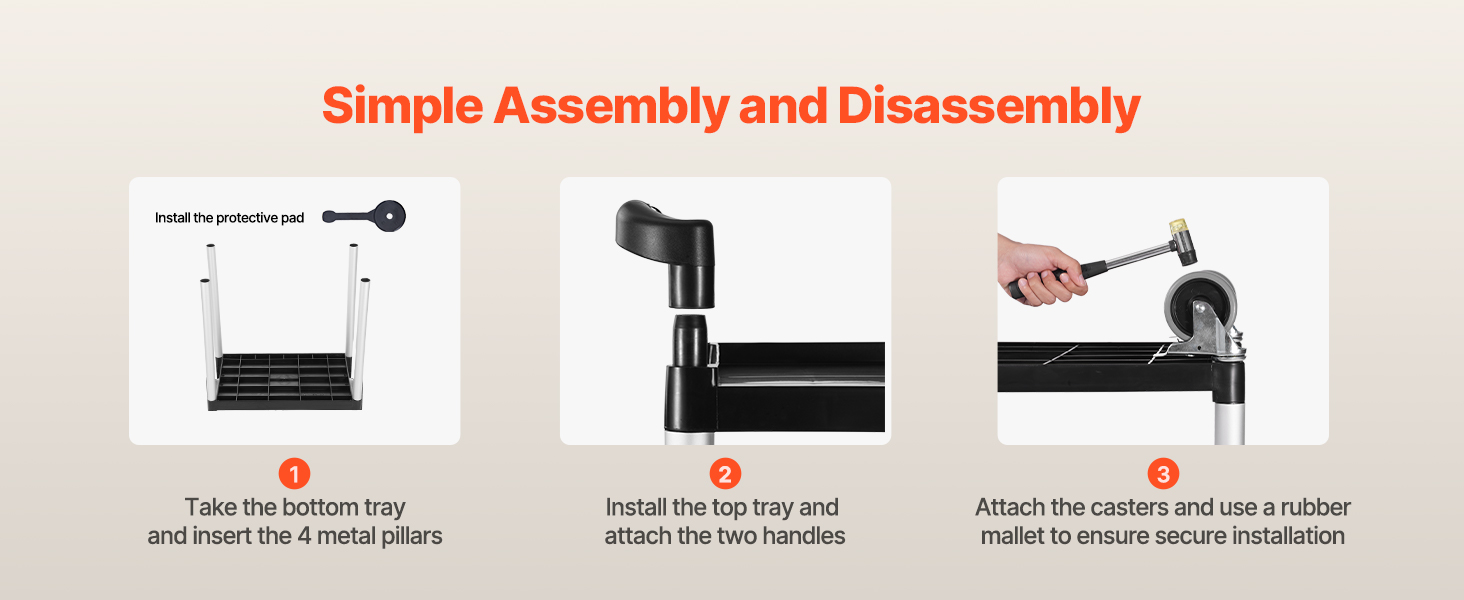 Simple Assembly and Disassembly

Install the protective pad

1
Take the bottom tray and insert the 4 metal pillars

2
Install the top tray and attach the two handles

3
Attach the casters and use a rubber mallet to ensure secure installation