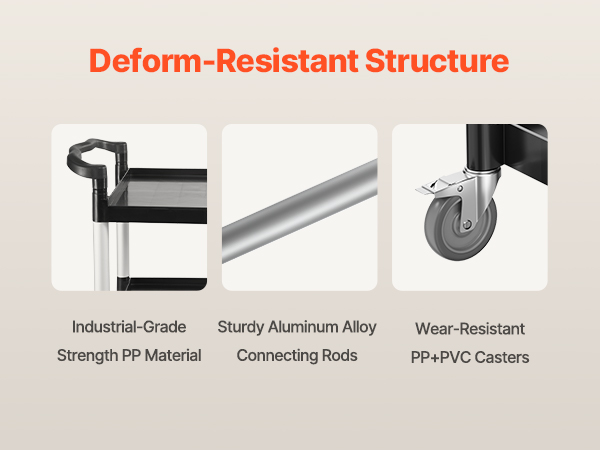 Deform-Resistant Structure

Industrial-Grade Strength PP Material

Sturdy Aluminum Alloy Connecting Rods

Wear-Resistant PP+PVC Casters