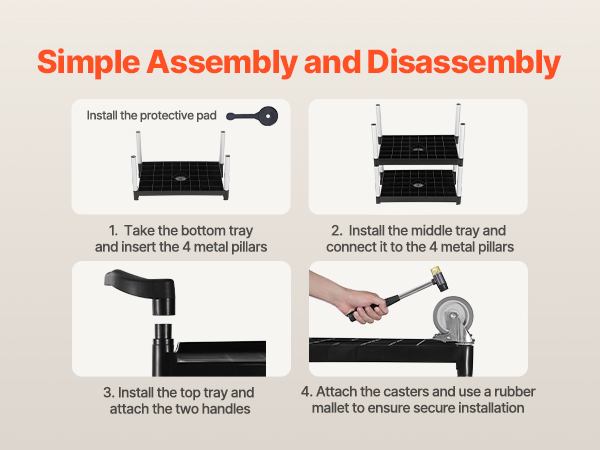 Simple Assembly and Disassembly

Install the protective pad

1. Take the bottom tray and insert the 4 metal pillars

2. Install the middle tray and connect it to the 4 metal pillars

3. Install the top tray and attach the two handles

4. Attach the casters and use a rubber mallet to ensure secure installation