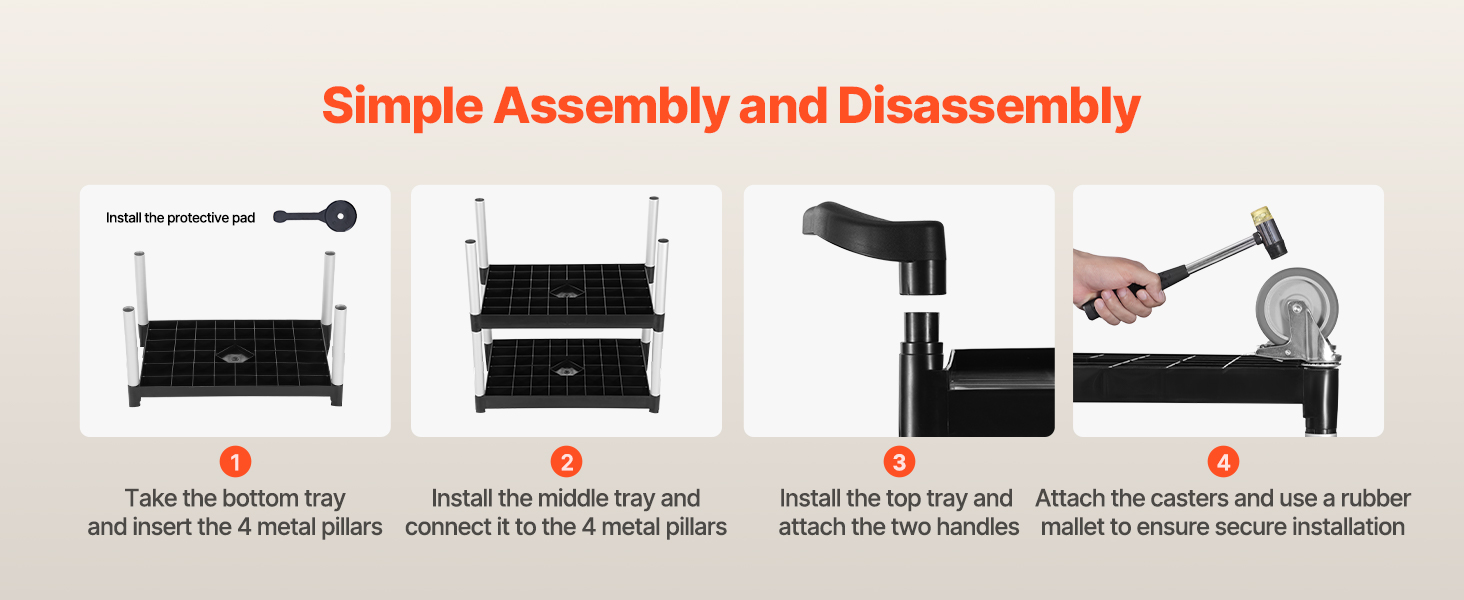 Simple Assembly and Disassembly

Install the protective pad

1
Take the bottom tray and insert the 4 metal pillars

2
Install the middle tray and connect it to the 4 metal pillars

3
Install the top tray and attach the two handles

4
Attach the casters and use a rubber mallet to ensure secure installation