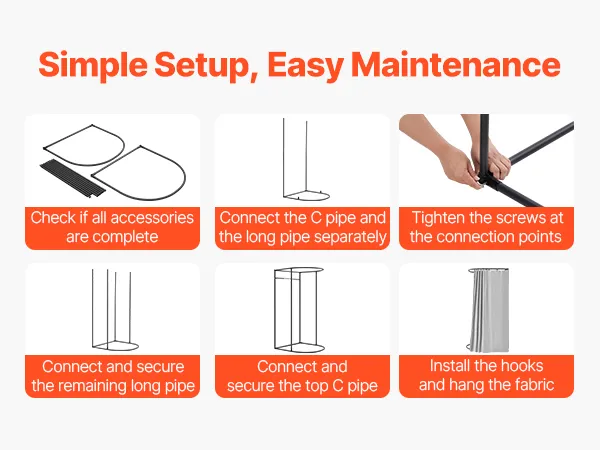 Simple Setup, Easy Maintenance

Check if all accessories are complete

Connect the C pipe and the long pipe separately

Tighten the screws at the connection points

Connect and secure the remaining long pipe

Connect and secure the top C pipe

Install the hooks and hang the fabric