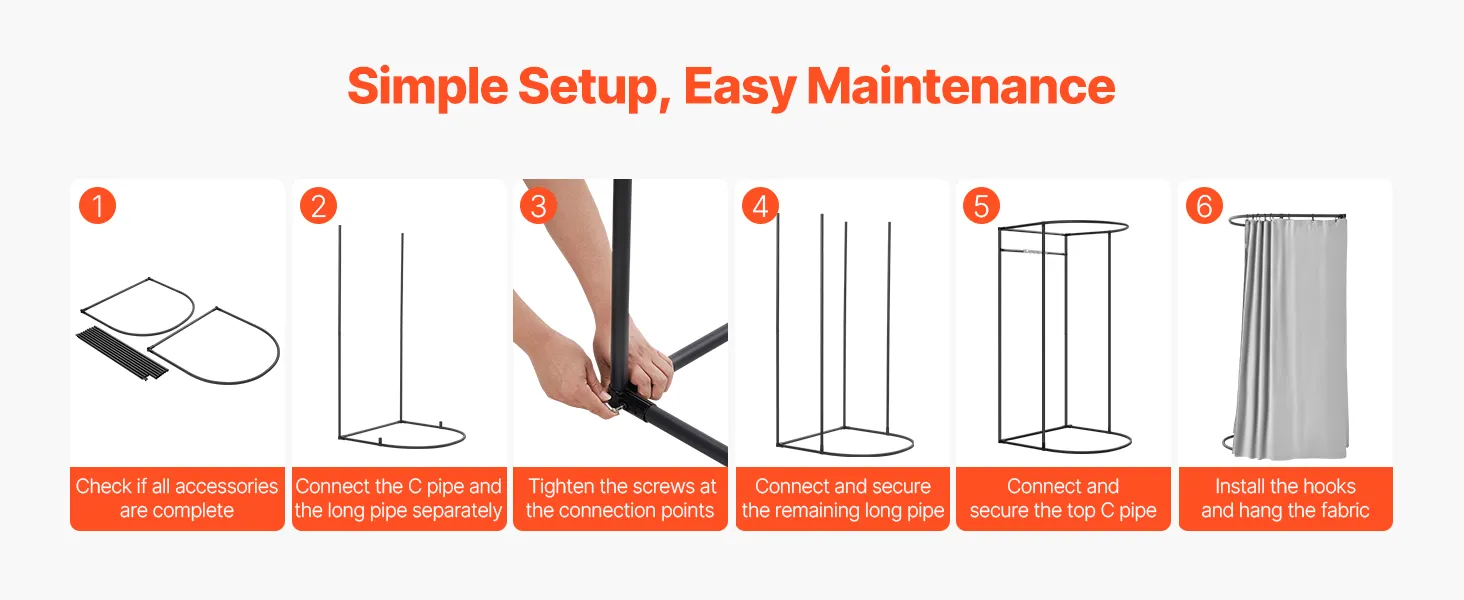 Simple Setup, Easy Maintenance

1
Check if all accessories are complete

2
Connect the C pipe and the long pipe separately

3
Tighten the screws at the connection points

4
Connect and secure the remaining long pipe

5
Connect and secure the top C pipe

6
Install the hooks and hang the fabric