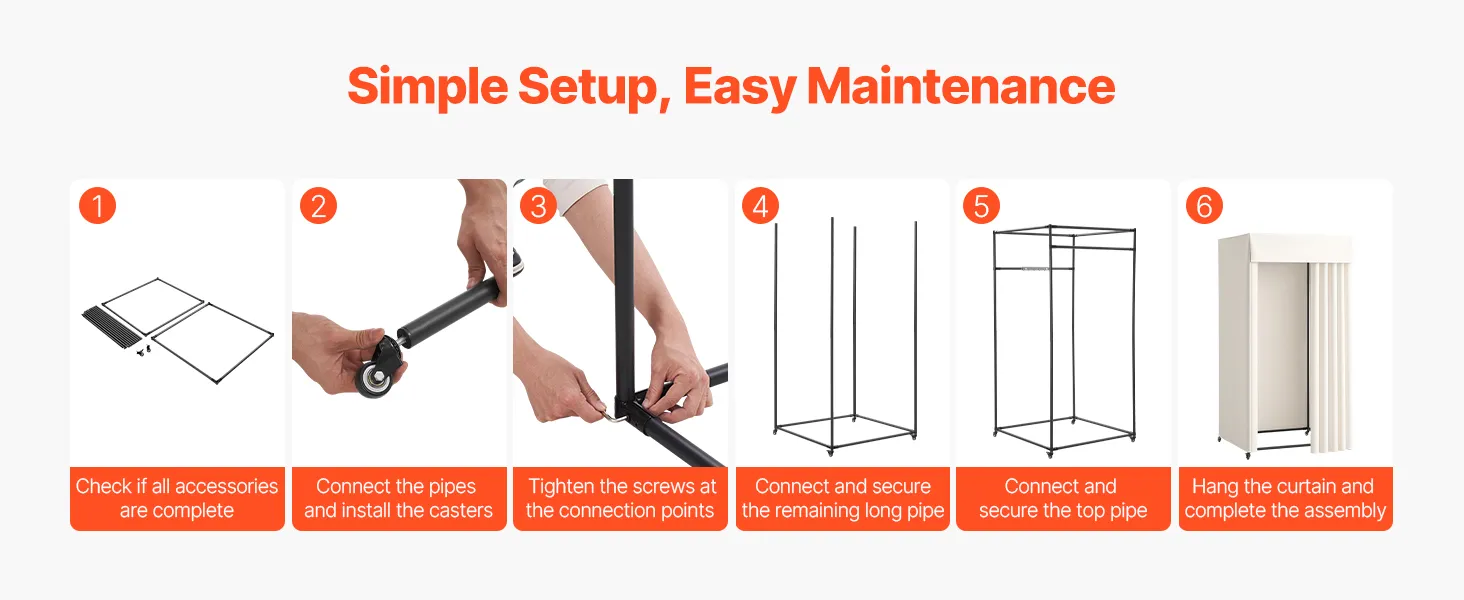 Simple Setup, Easy Maintenance

1
Check if all accessories are complete

2
Connect the pipes and install the casters

3
Tighten the screws at the connection points

4
Connect and secure the remaining long pipe

5
Connect and secure the top pipe

6
Hang the curtain and complete the assembly