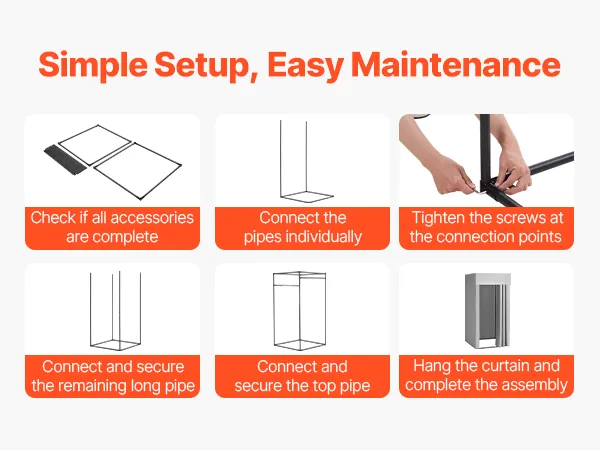 Simple Setup, Easy Maintenance

Check if all accessories are complete

Connect the pipes individually

Tighten the screws at the connection points

Connect and secure the remaining long pipe

Connect and secure the top pipe

Hang the curtain and complete the assembly