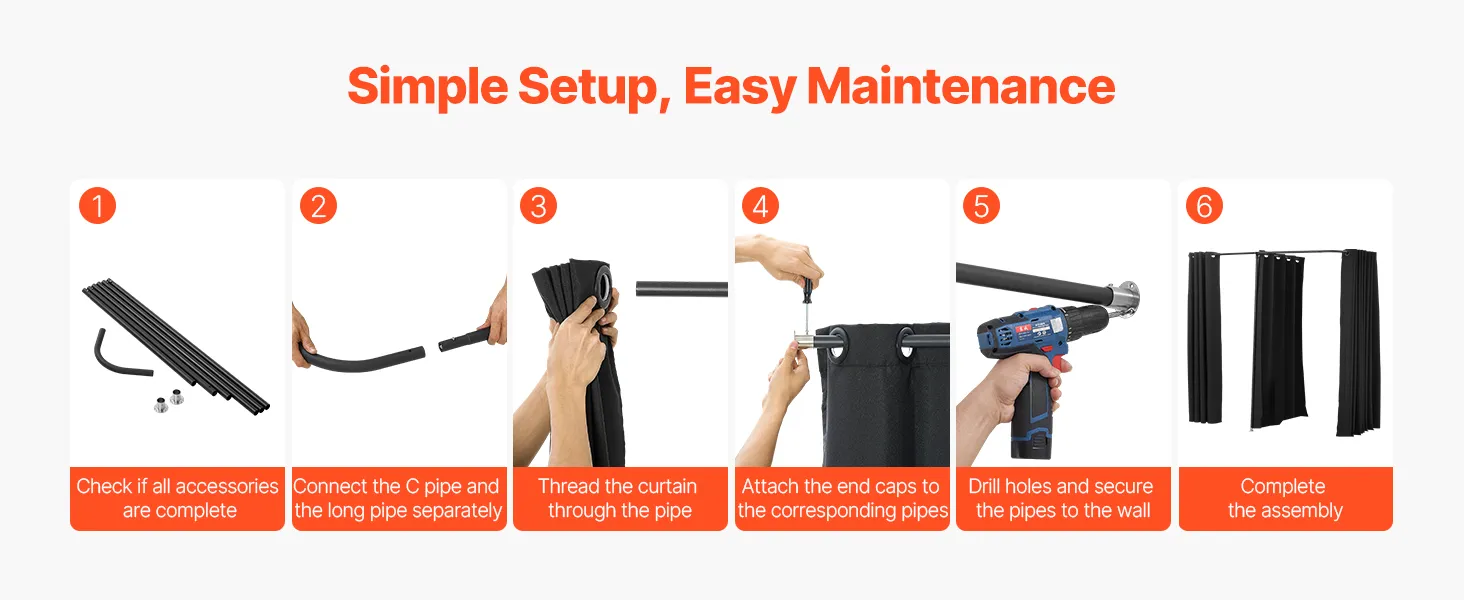 Simple Setup, Easy Maintenance

1
Check if all accessories are complete

2
Connect the C pipe and the long pipe separately

3
Thread the curtain through the pipe

4
Attach the end caps to the corresponding pipes

5
Drill holes and secure the pipes to the wall

6
Complete the assembly