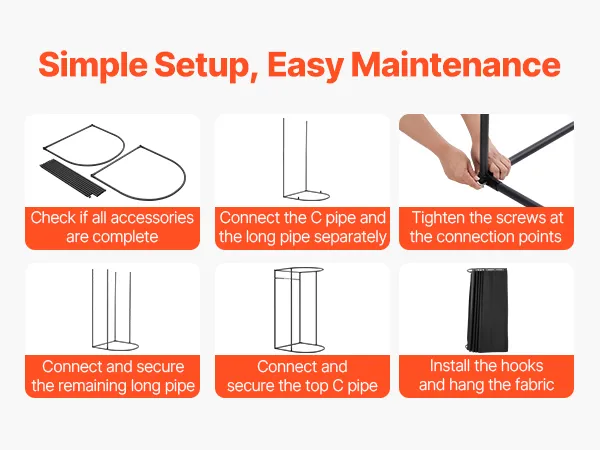 Simple Setup, Easy Maintenance

Check if all accessories are complete

Connect the C pipe and the long pipe separately

Tighten the screws at the connection points

Connect and secure the remaining long pipe

Connect and secure the top C pipe

Install the hooks and hang the fabric