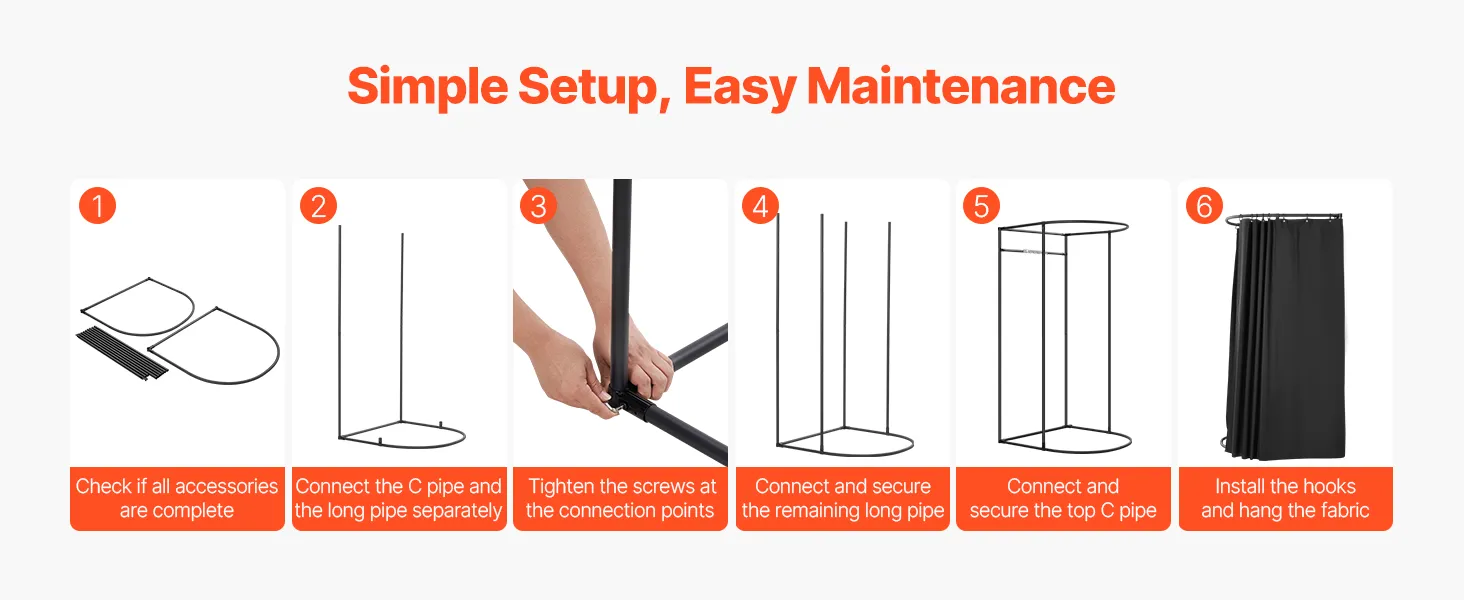 Simple Setup, Easy Maintenance

1
Check if all accessories are complete

2
Connect the C pipe and the long pipe separately

3
Tighten the screws at the connection points

4
Connect and secure the remaining long pipe

5
Connect and secure the top C pipe

6
Install the hooks and hang the fabric