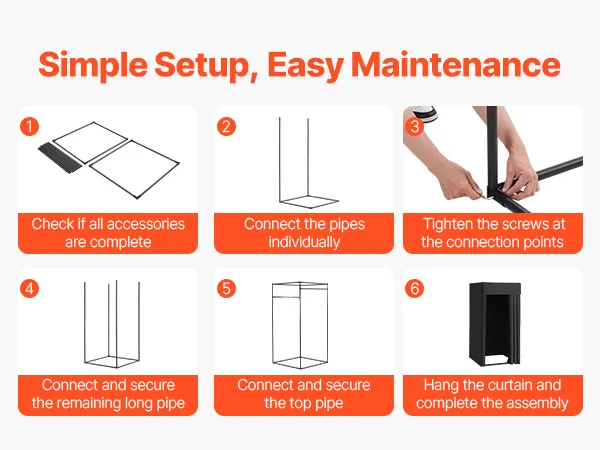 Simple Setup, Easy Maintenance

1
Check if all accessories are complete

2
Connect the pipes individually

3
Tighten the screws at the connection points

4
Connect and secure the remaining long pipe

5
Connect and secure the top pipe

6
Hang the curtain and complete the assembly