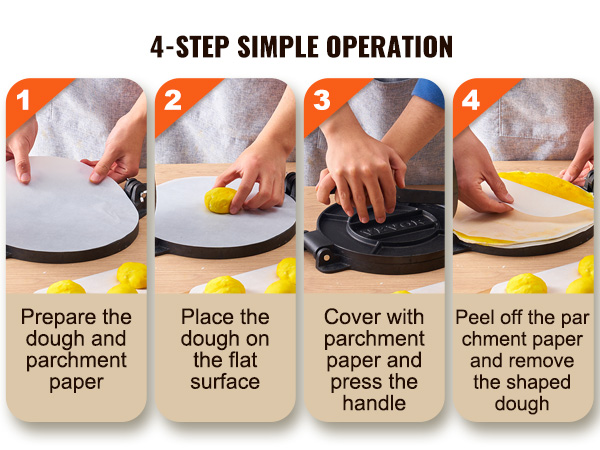 4-STEP SIMPLE OPERATION

1
Prepare the dough and parchment paper

2
Place the dough on the flat surface

3
VEVOR
Cover with parchment paper and press the handle

4
Peel off the par chment paper and remove the shaped dough