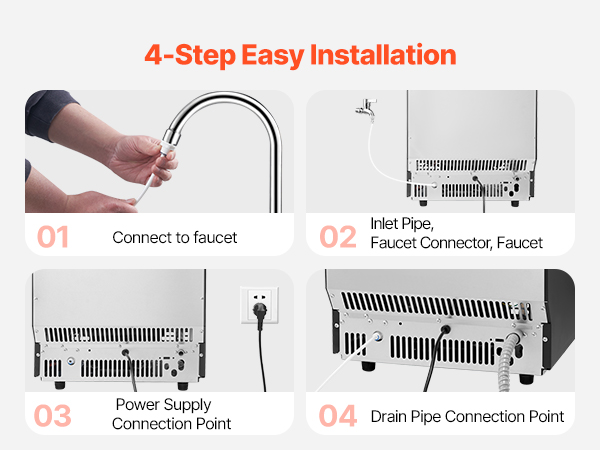 4-Step Easy Installation

01 Connect to faucet

02 Inlet Pipe, Faucet Connector, Faucet

03 Power Supply Connection Point

04 Drain Pipe Connection Point