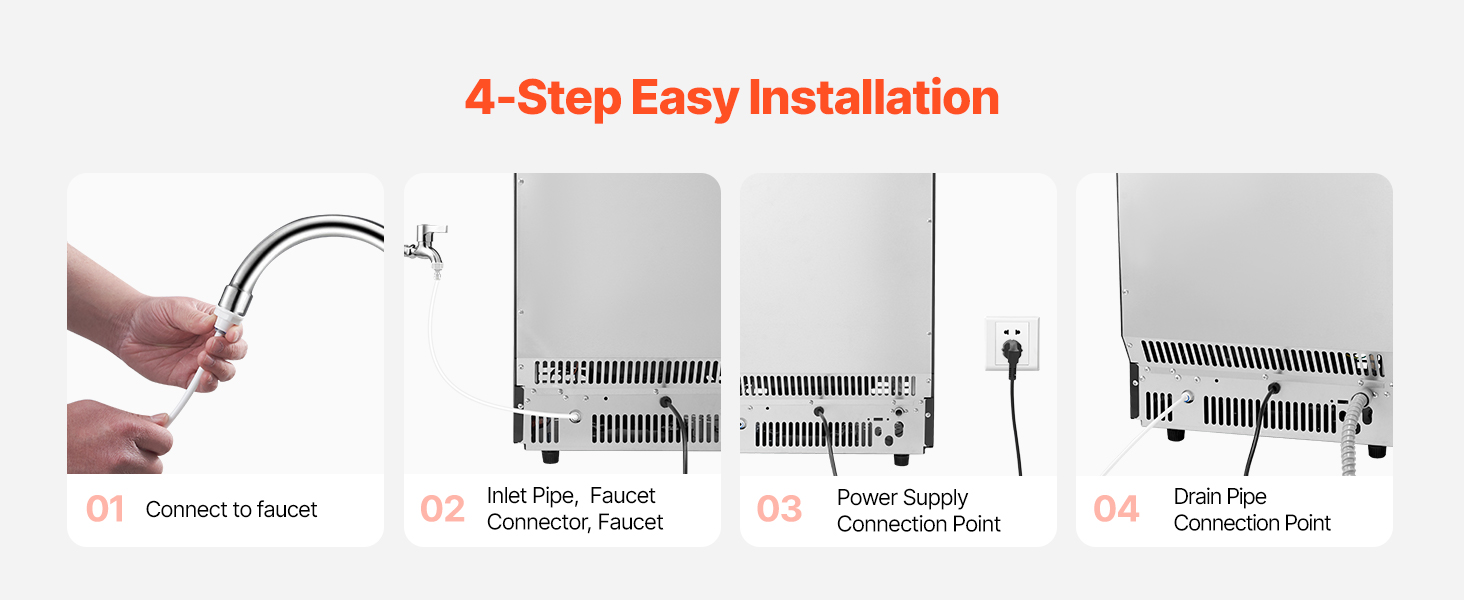 4-Step Easy Installation

01 Connect to faucet

02 Inlet Pipe, Faucet Connector, Faucet

03 Power Supply Connection Point

04 Drain Pipe Connection Point