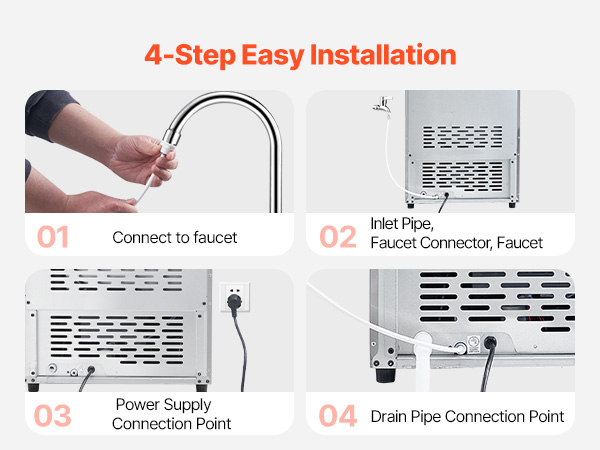 4-Step Easy Installation

01 Connect to faucet

02 Inlet Pipe, Faucet Connector, Faucet

03 Power Supply Connection Point

04 Drain Pipe Connection Point