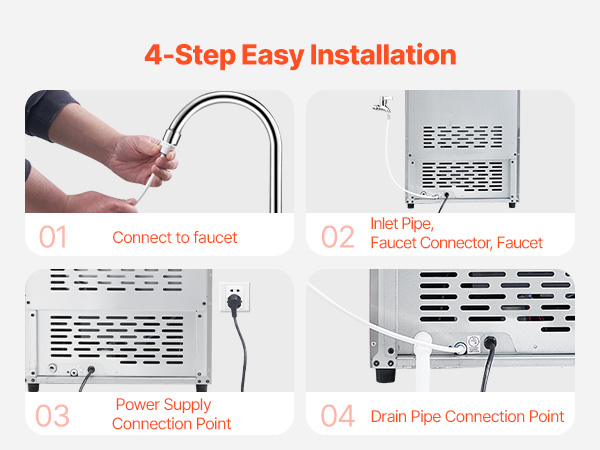 4-Step Easy Installation

01 Connect to faucet

02 Inlet Pipe, Faucet Connector, Faucet

03 Power Supply Connection Point

04 Drain Pipe Connection Point