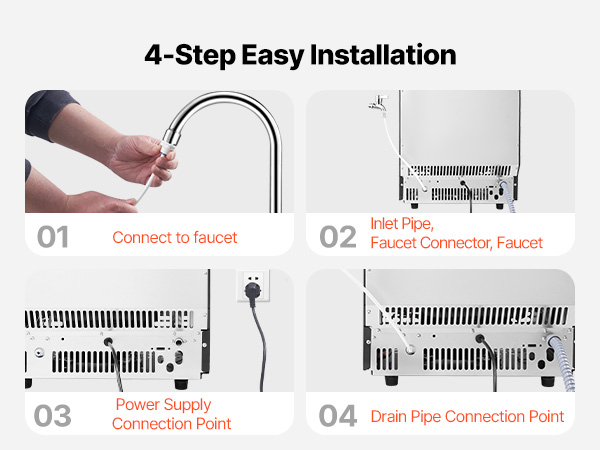 4-Step Easy Installation

01 Connect to faucet

02 Inlet Pipe,
Faucet Connector, Faucet

03 Power Supply
Connection Point

04 Drain Pipe Connection Point