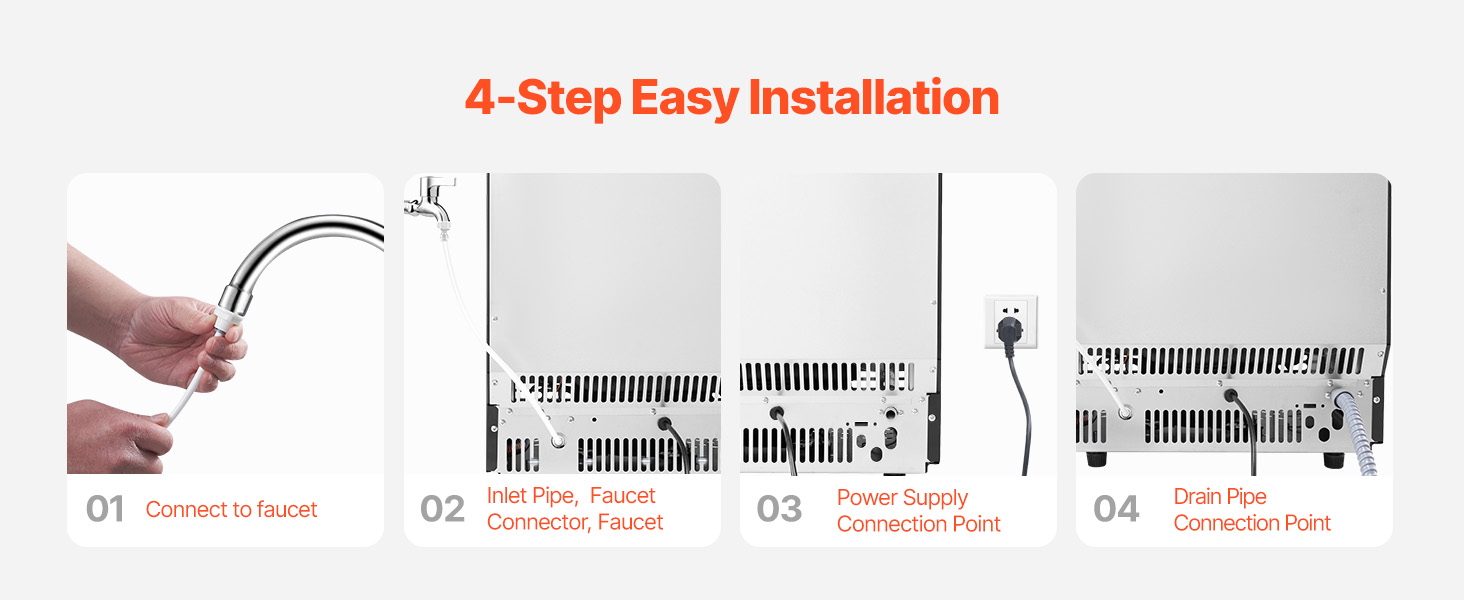 4-Step Easy Installation

01 Connect to faucet

02 Inlet Pipe, Faucet Connector, Faucet

03 Power Supply Connection Point

04 Drain Pipe Connection Point