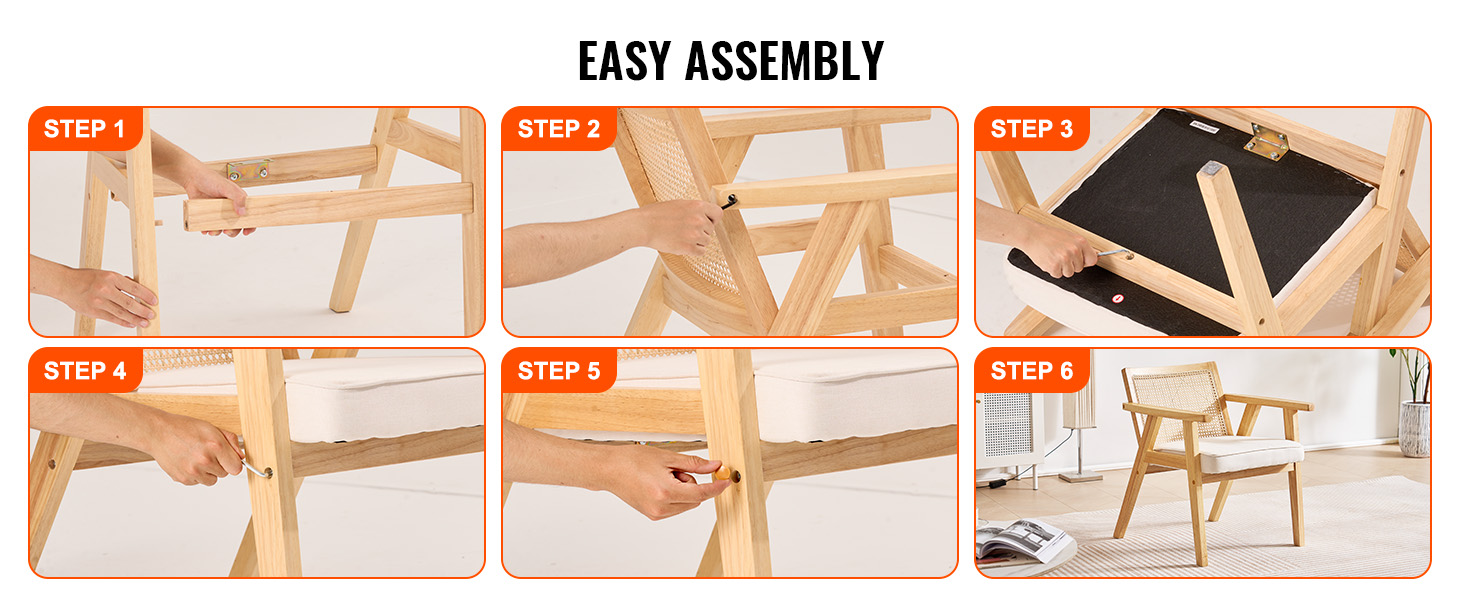 EASY ASSEMBLY

STEP 1

STEP 2

STEP 3

STEP 4

STEP 5

STEP 6