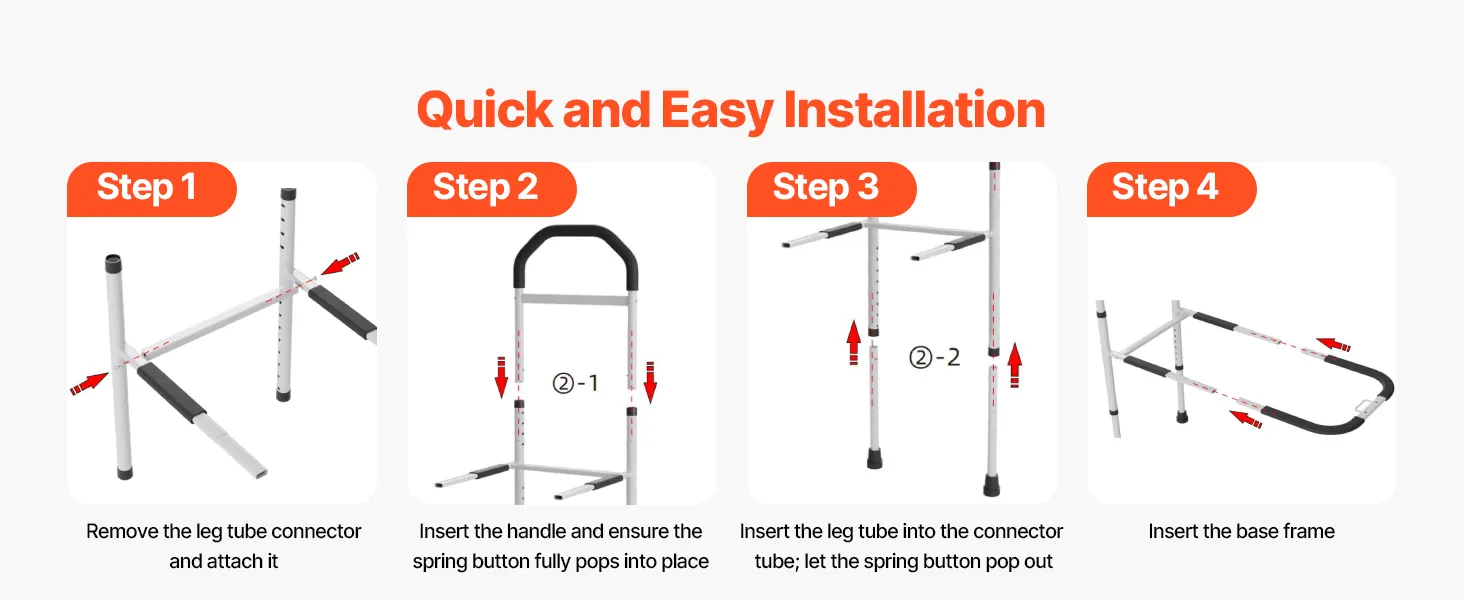 Quick and Easy Installation

Step 1

Remove the leg tube connector and attach it

Step 2

②-1

Insert the handle and ensure the spring button fully pops into place

Step 3

②-2

Insert the leg tube into the connector tube; let the spring button pop out

Step 4

Insert the base frame