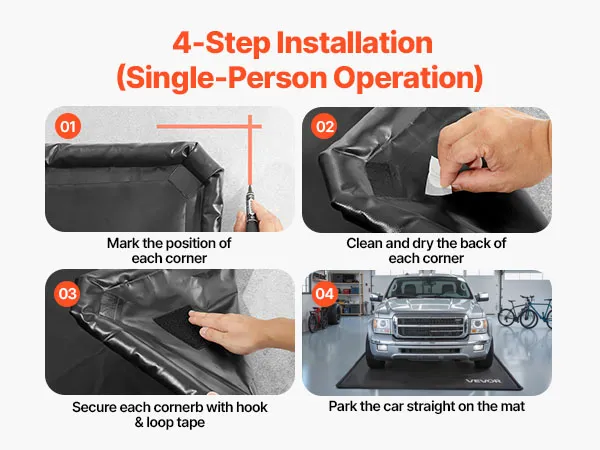 4-Step Installation
(Single-Person Operation)

01

Mark the position of each corner

02

Clean and dry the back of each corner

03

Secure each cornerb with hook & loop tape

04

VEVOR

Park the car straight on the mat