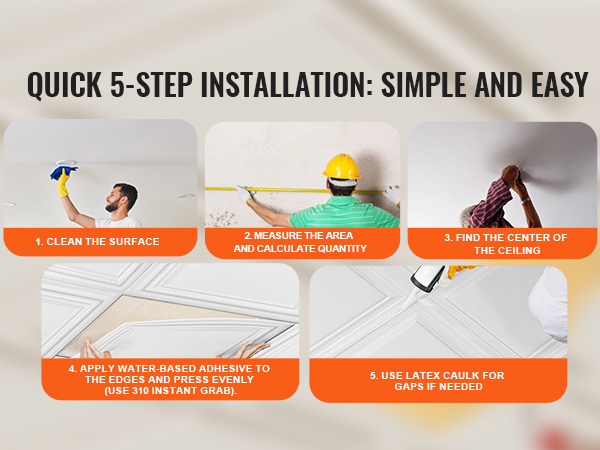 QUICK 5-STEP INSTALLATION: SIMPLE AND EASY

1. CLEAN THE SURFACE

2. MEASURE THE AREA AND CALCULATE QUANTITY

3. FIND THE CENTER OF THE CEILING

4. APPLY WATER-BASED ADHESIVE TO THE EDGES AND PRESS EVENLY (USE 310 INSTANT GRAB).

5. USE LATEX CAULK FOR GAPS IF NEEDED