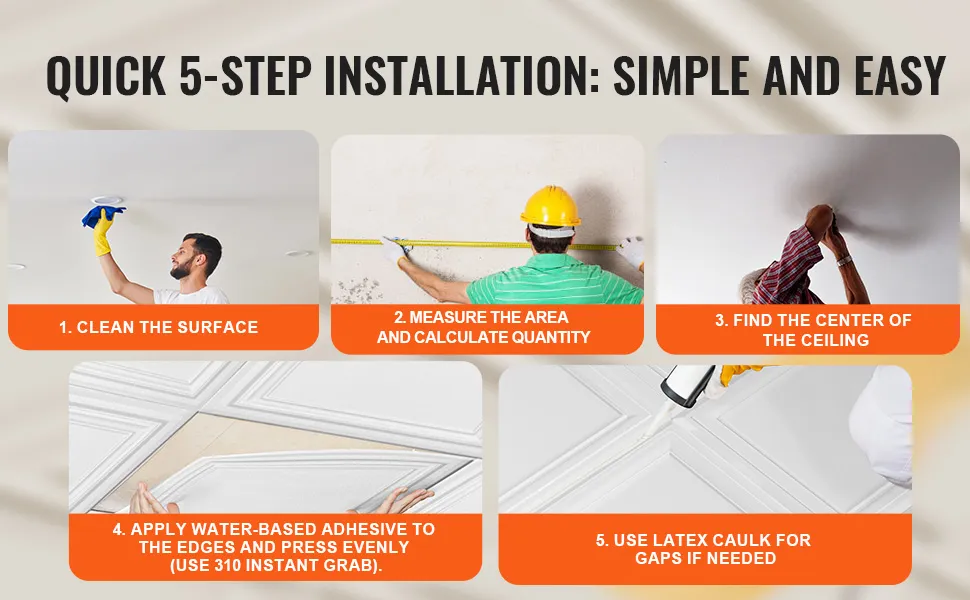 QUICK 5-STEP INSTALLATION: SIMPLE AND EASY

1. CLEAN THE SURFACE

2. MEASURE THE AREA AND CALCULATE QUANTITY

3. FIND THE CENTER OF THE CEILING

4. APPLY WATER-BASED ADHESIVE TO THE EDGES AND PRESS EVENLY (USE 310 INSTANT GRAB).

5. USE LATEX CAULK FOR GAPS IF NEEDED