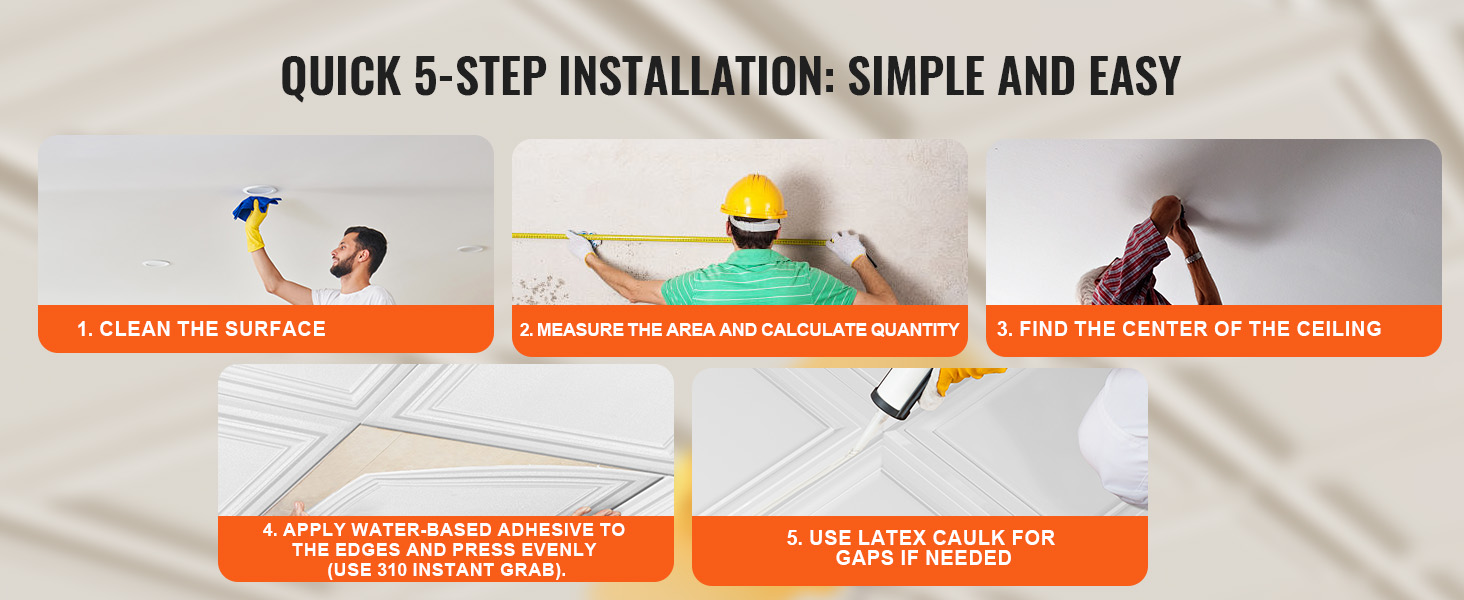 QUICK 5-STEP INSTALLATION: SIMPLE AND EASY

1. CLEAN THE SURFACE

2. MEASURE THE AREA AND CALCULATE QUANTITY

3. FIND THE CENTER OF THE CEILING

4. APPLY WATER-BASED ADHESIVE TO THE EDGES AND PRESS EVENLY (USE 310 INSTANT GRAB).

5. USE LATEX CAULK FOR GAPS IF NEEDED