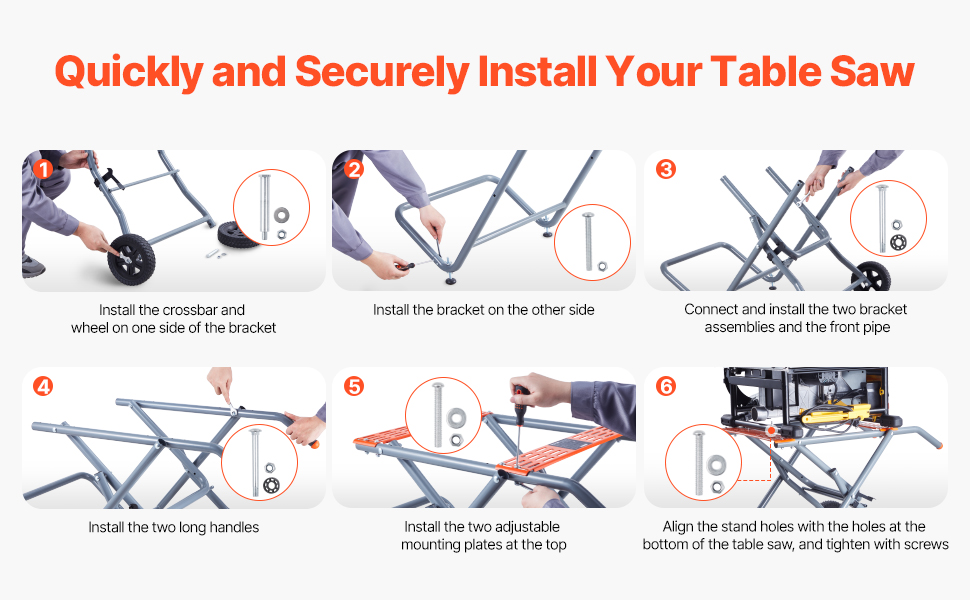 Quickly and Securely Install Your Table Saw

1

Install the crossbar and wheel on one side of the bracket

2

Install the bracket on the other side

3

Connect and install the two bracket assemblies and the front pipe

4

Install the two long handles

5

Install the two adjustable mounting plates at the top

6

Align the stand holes with the holes at the bottom of the table saw, and tighten with screws