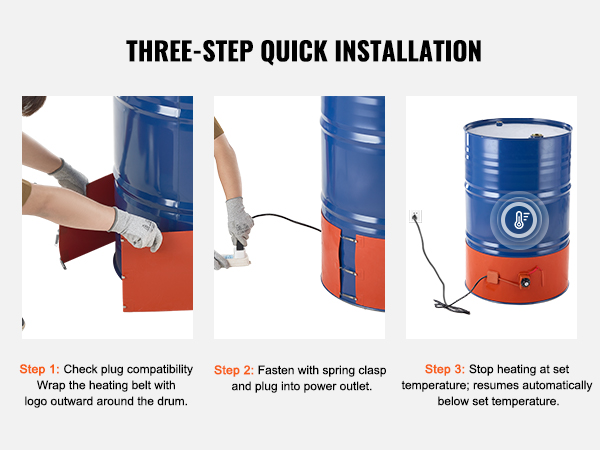 THREE-STEP QUICK INSTALLATION

Step 1: Check plug compatibility Wrap the heating belt with logo outward around the drum.

Step 2: Fasten with spring clasp and plug into power outlet.

Step 3: Stop heating at set temperature; resumes automatically below set temperature.