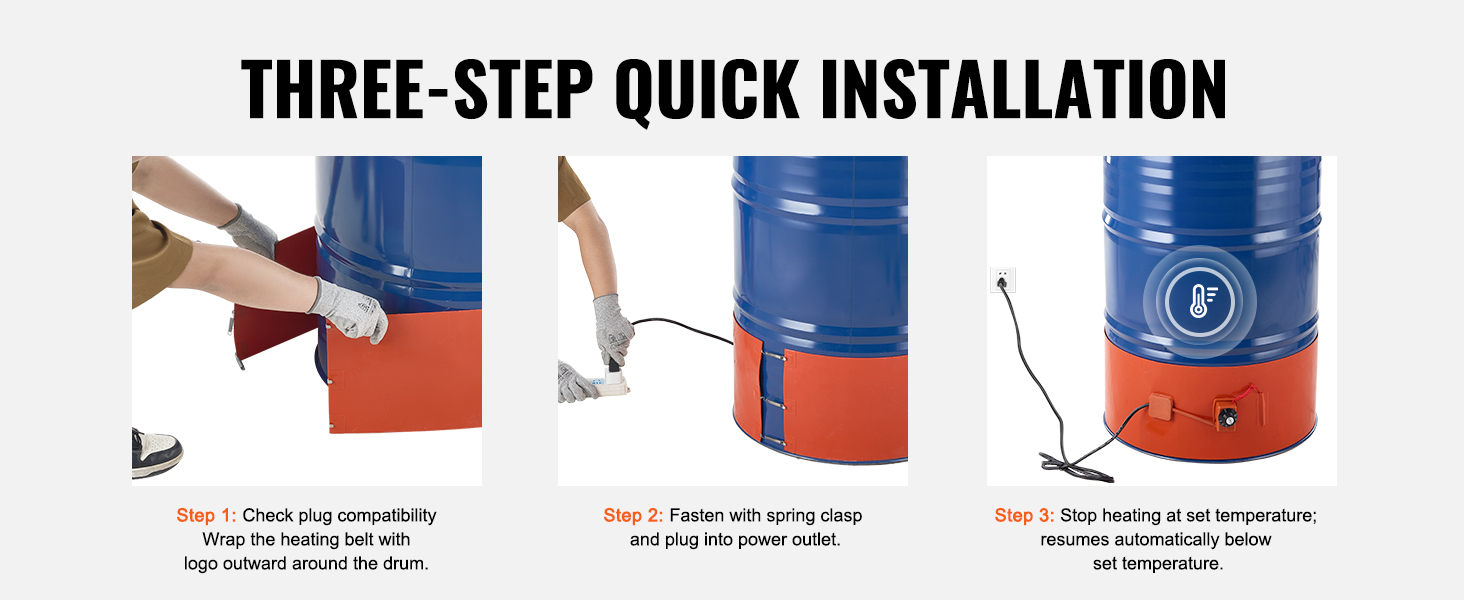 THREE-STEP QUICK INSTALLATION

Step 1: Check plug compatibility Wrap the heating belt with logo outward around the drum.

Step 2: Fasten with spring clasp and plug into power outlet.

Step 3: Stop heating at set temperature; resumes automatically below set temperature.