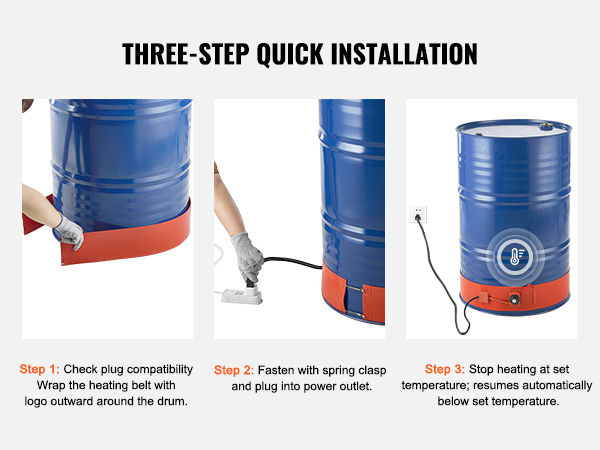 THREE-STEP QUICK INSTALLATION

Step 1: Check plug compatibility Wrap the heating belt with logo outward around the drum.

Step 2: Fasten with spring clasp and plug into power outlet.

Step 3: Stop heating at set temperature; resumes automatically below set temperature.