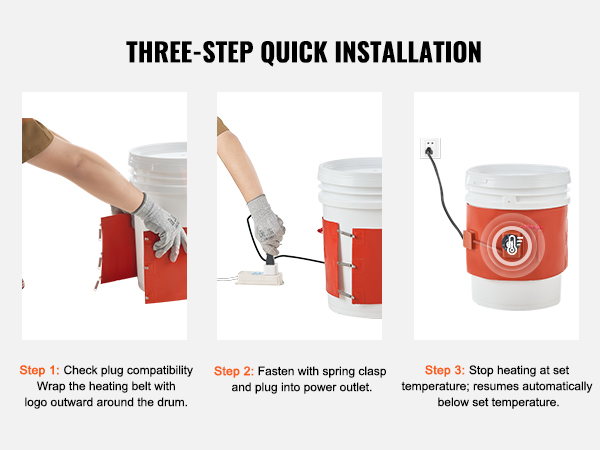 THREE-STEP QUICK INSTALLATION

Step 1: Check plug compatibility Wrap the heating belt with logo outward around the drum.

Step 2: Fasten with spring clasp and plug into power outlet.

Step 3: Stop heating at set temperature; resumes automatically below set temperature.