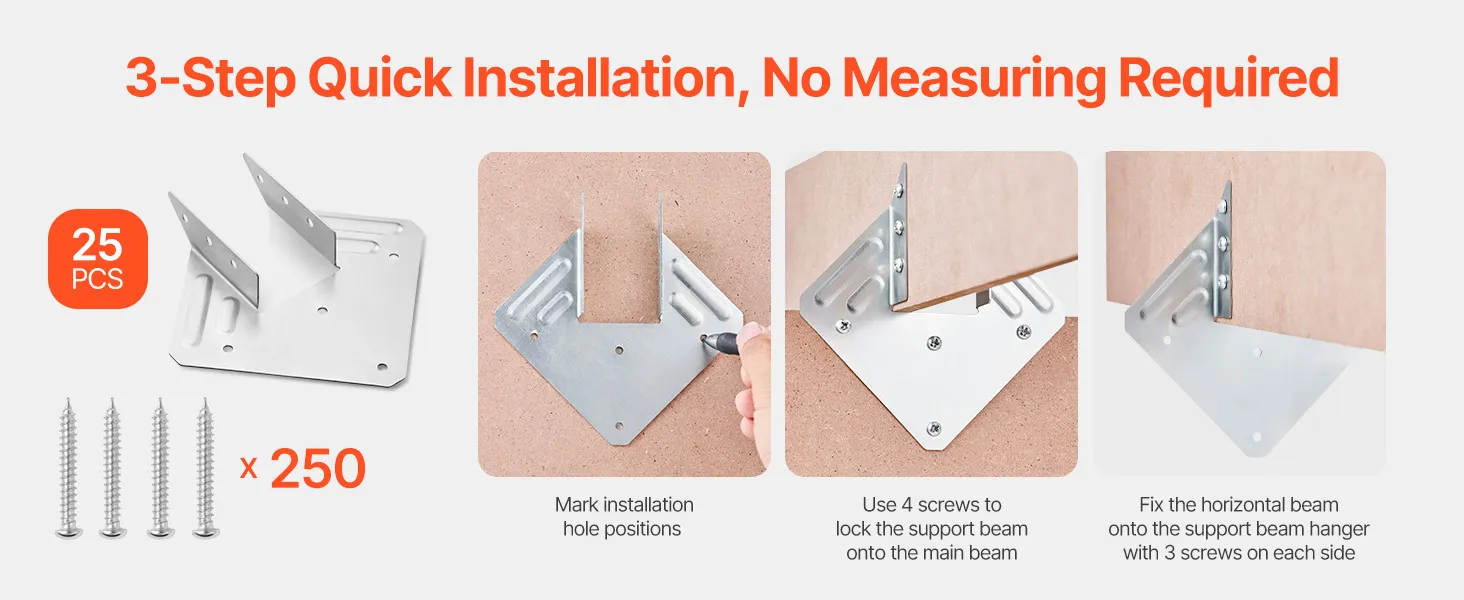 3-Step Quick Installation, No Measuring Required

25
PCS

x 250

Mark installation hole positions

Use 4 screws to lock the support beam onto the main beam

Fix the horizontal beam onto the support beam hanger with 3 screws on each side