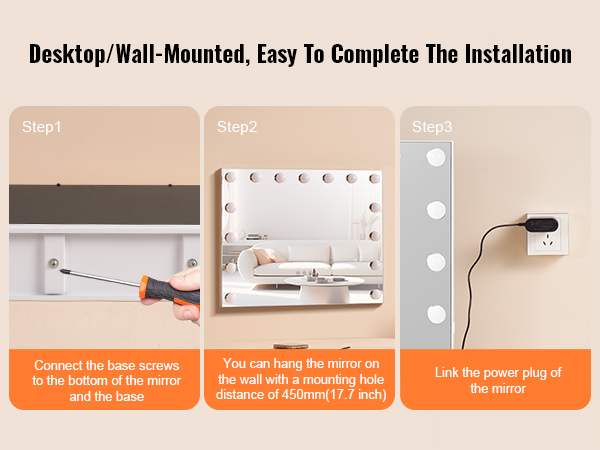 Desktop/Wall-Mounted, Easy To Complete The Installation

Step1

Connect the base screws to the bottom of the mirror and the base

Step2

You can hang the mirror on the wall with a mounting hole distance of 450mm(17.7 inch)

Step3

Link the power plug of the mirror