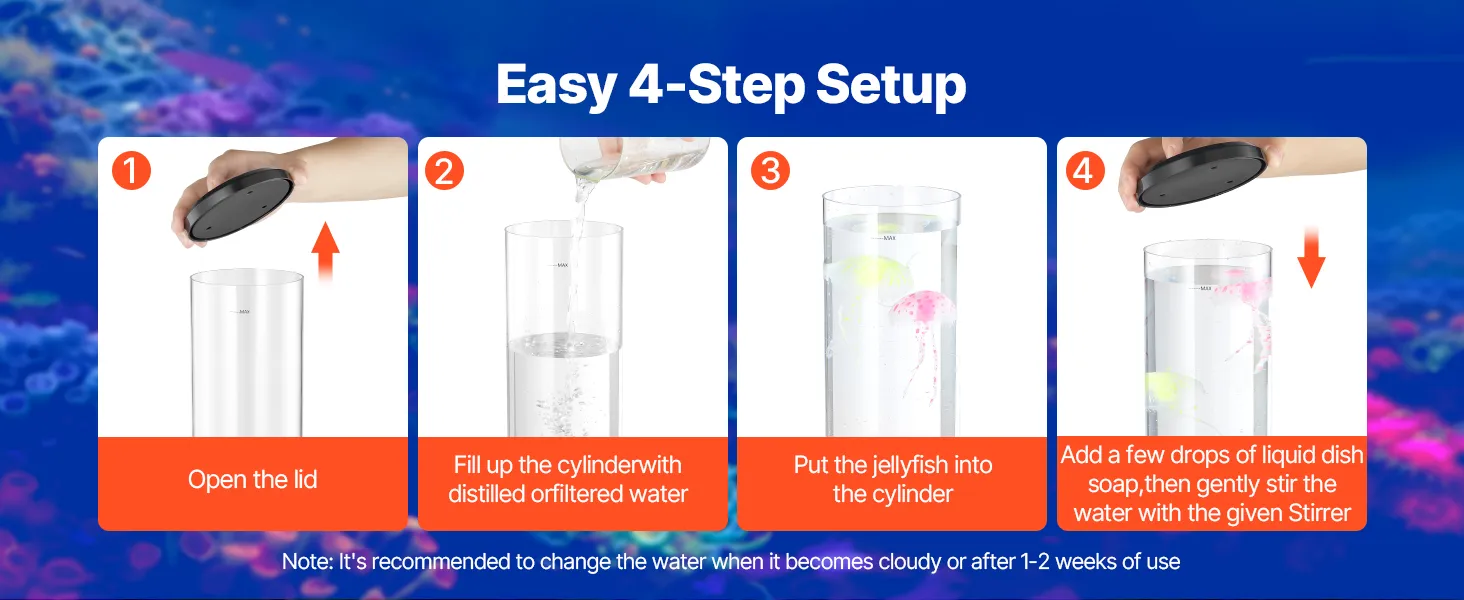 Easy 4-Step Setup

1

MAX

Open the lid

2

MAX

Fill up the cylinderwith distilled orfiltered water

3

MAX

Put the jellyfish into the cylinder

4

MAX

Add a few drops of liquid dish soap,then gently stir the water with the given Stirrer

Note: It's recommended to change the water when it becomes cloudy or after 1-2 weeks of use