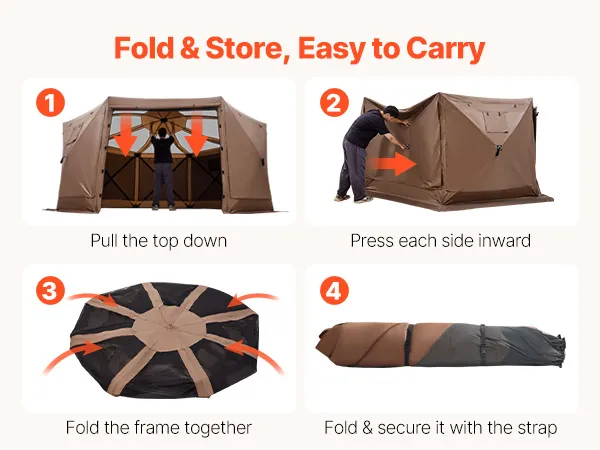 Fold & Store, Easy to Carry

1

Pull the top down

2

Press each side inward

3

Fold the frame together

4

Fold & secure it with the strap