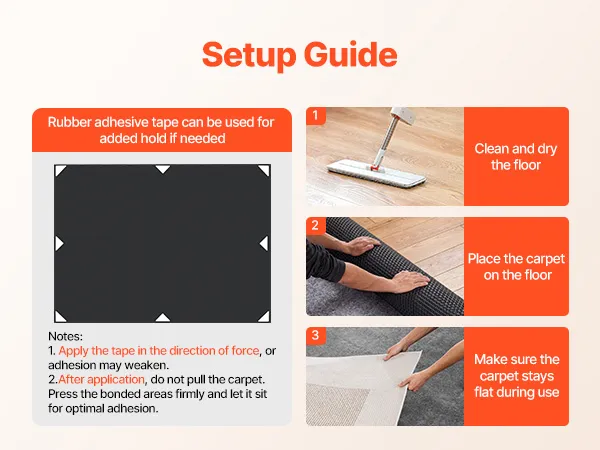 Setup Guide

Rubber adhesive tape can be used for added hold if needed

Notes:
1. Apply the tape in the direction of force, or adhesion may weaken.
2.After application, do not pull the carpet. Press the bonded areas firmly and let it sit for optimal adhesion.

1

Clean and dry the floor

2

Place the carpet on the floor

3

Make sure the carpet stays flat during use